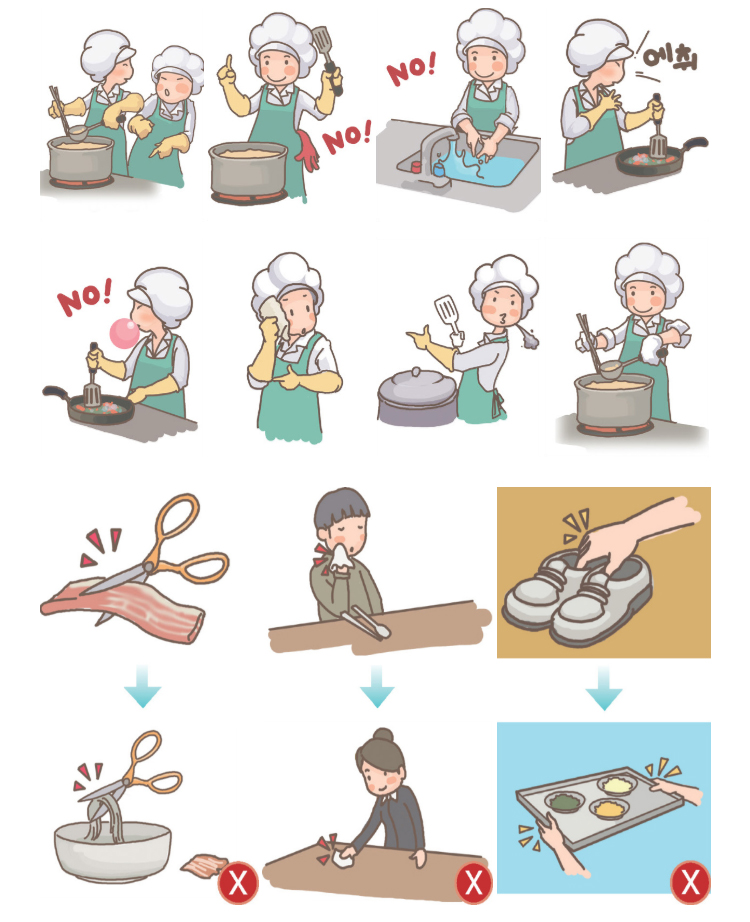 NO!

NO!

에취

NO!

X

X

X